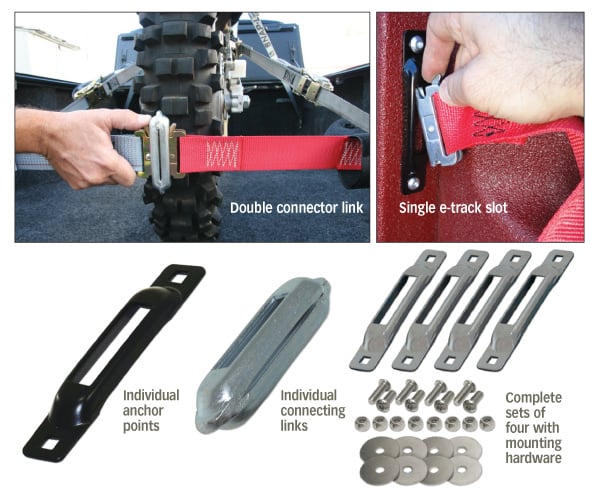 Double connector link

Single e-track slot

Individual anchor points

Individual connecting links

Complete sets of four with mounting hardware