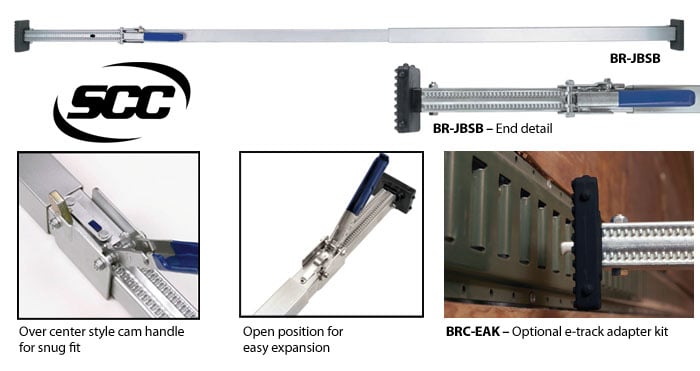 BR-JBSB

SCC

BR-JBSB – End detail

Over center style cam handle for snug fit

Open position for easy expansion

BRC-EAK – Optional e-track adapter kit