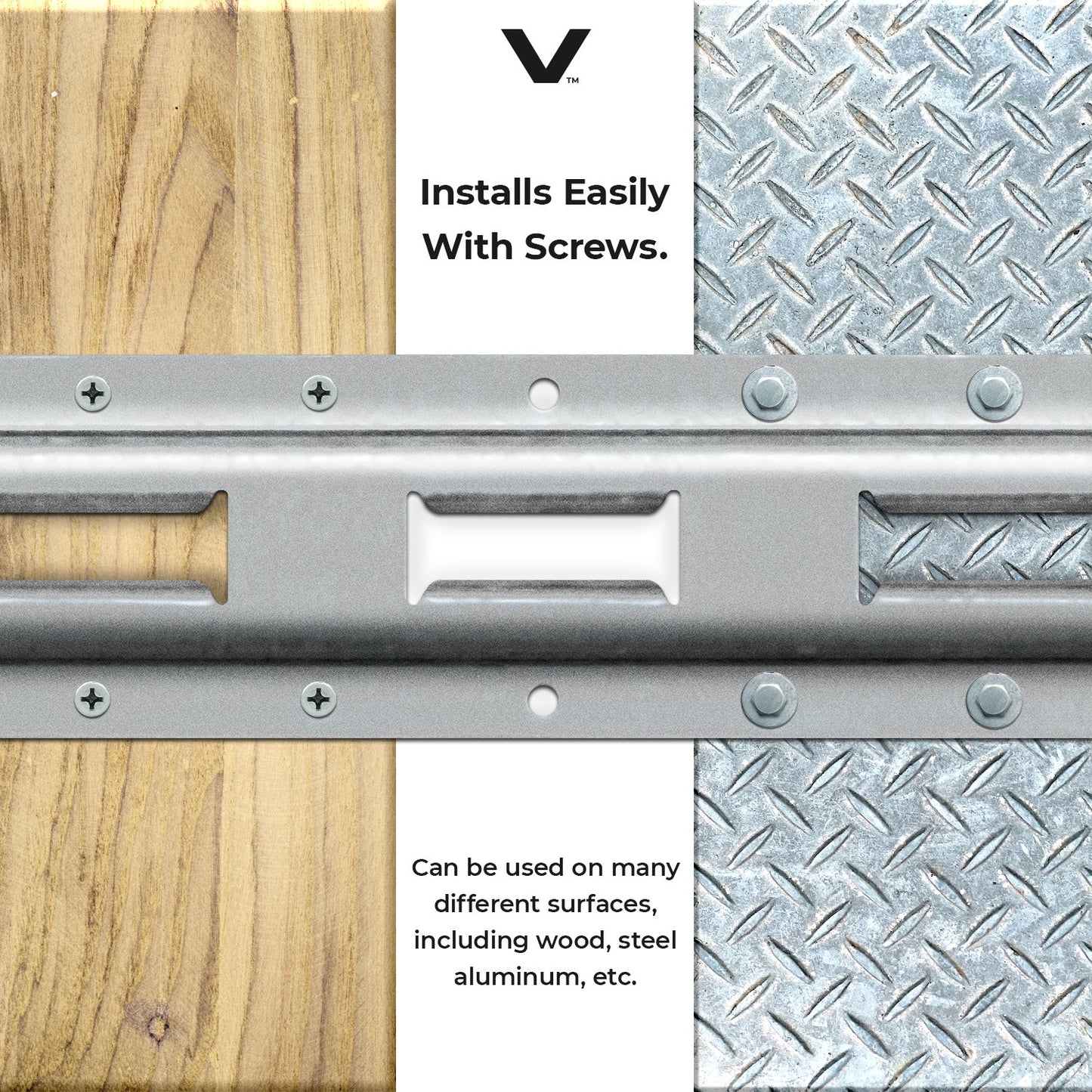 V™

Installs Easily With Screws.

Can be used on many different surfaces, including wood, steel aluminum, etc.