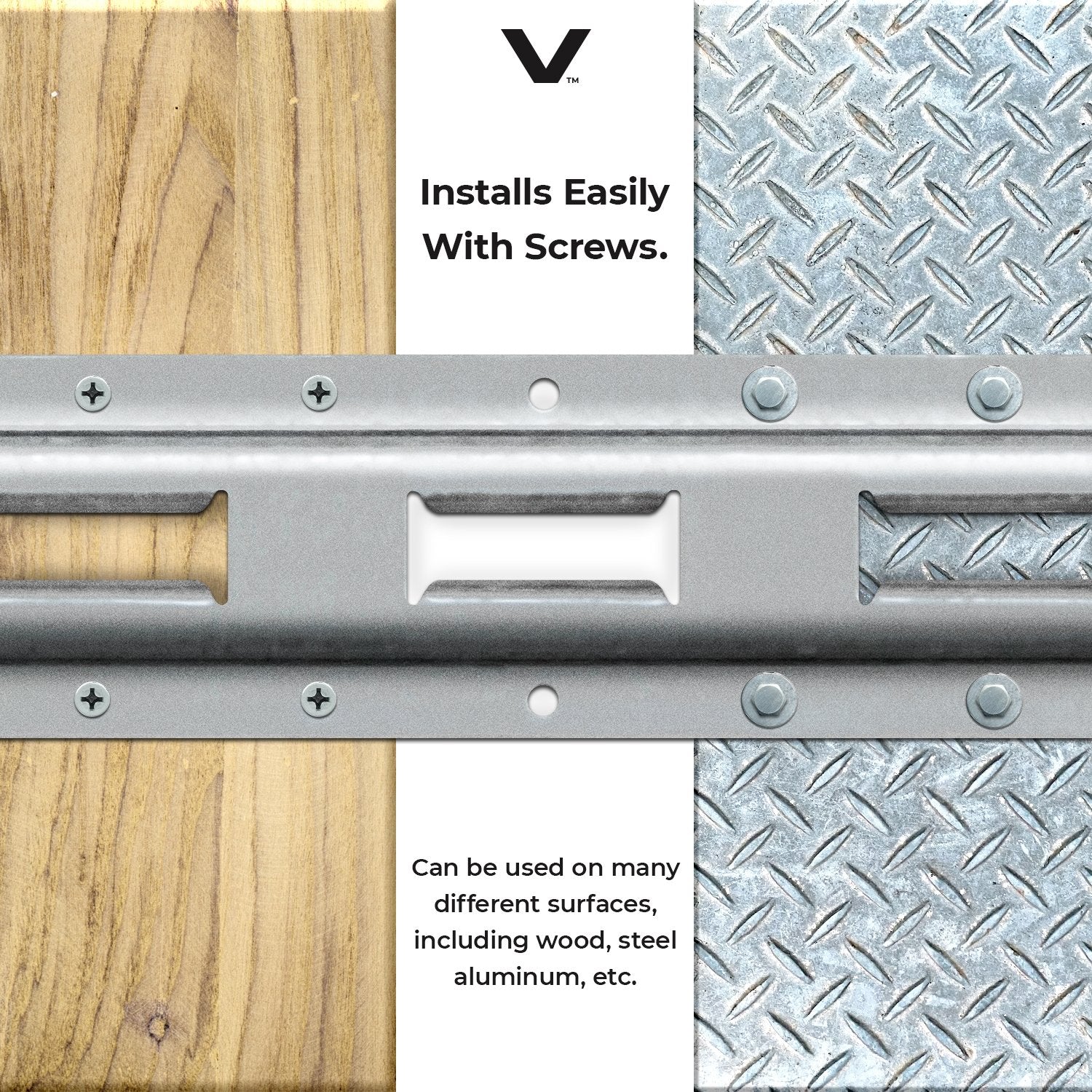 V™

Installs Easily With Screws.

Can be used on many different surfaces, including wood, steel aluminum, etc.