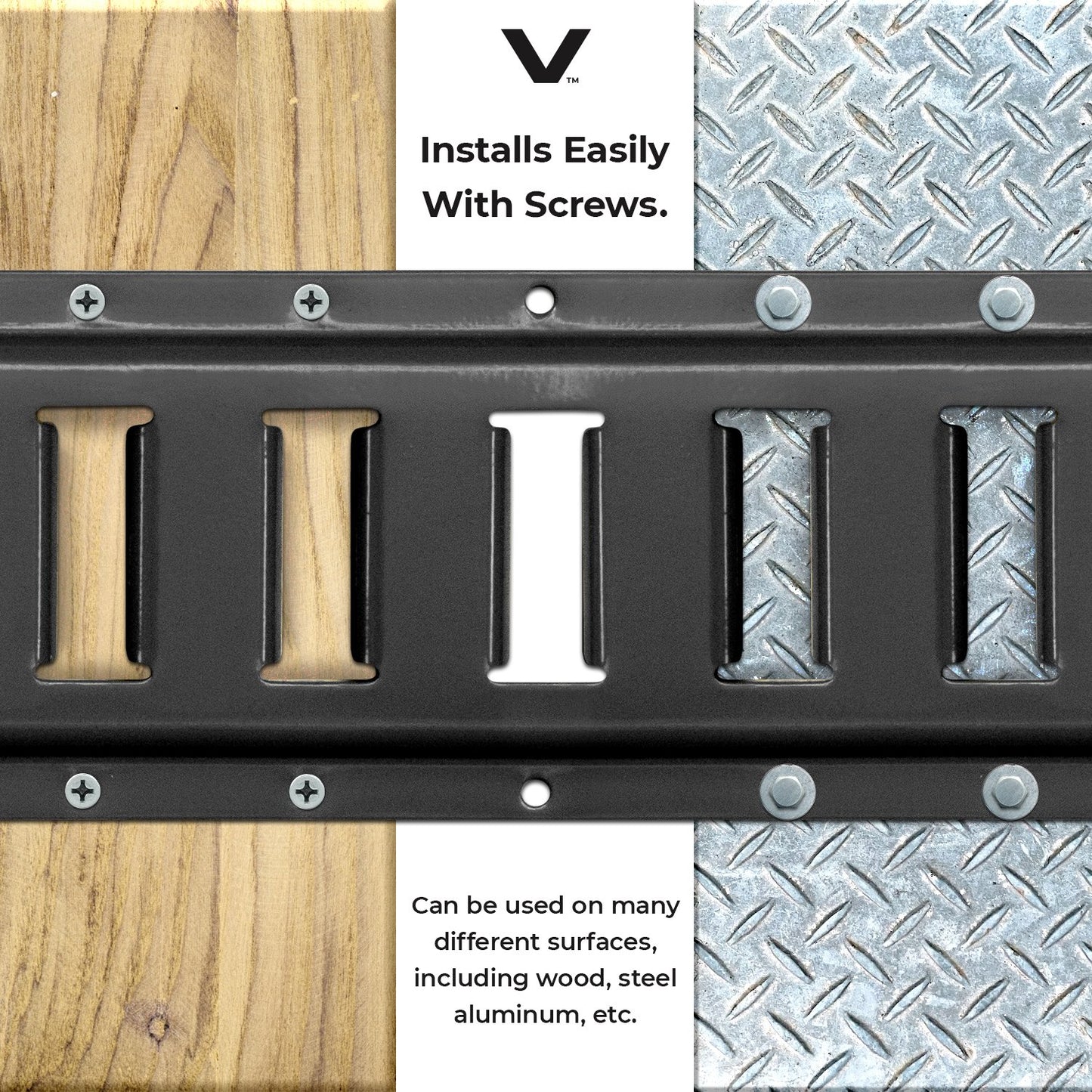 V™

Installs Easily With Screws.

Can be used on many different surfaces, including wood, steel aluminum, etc.