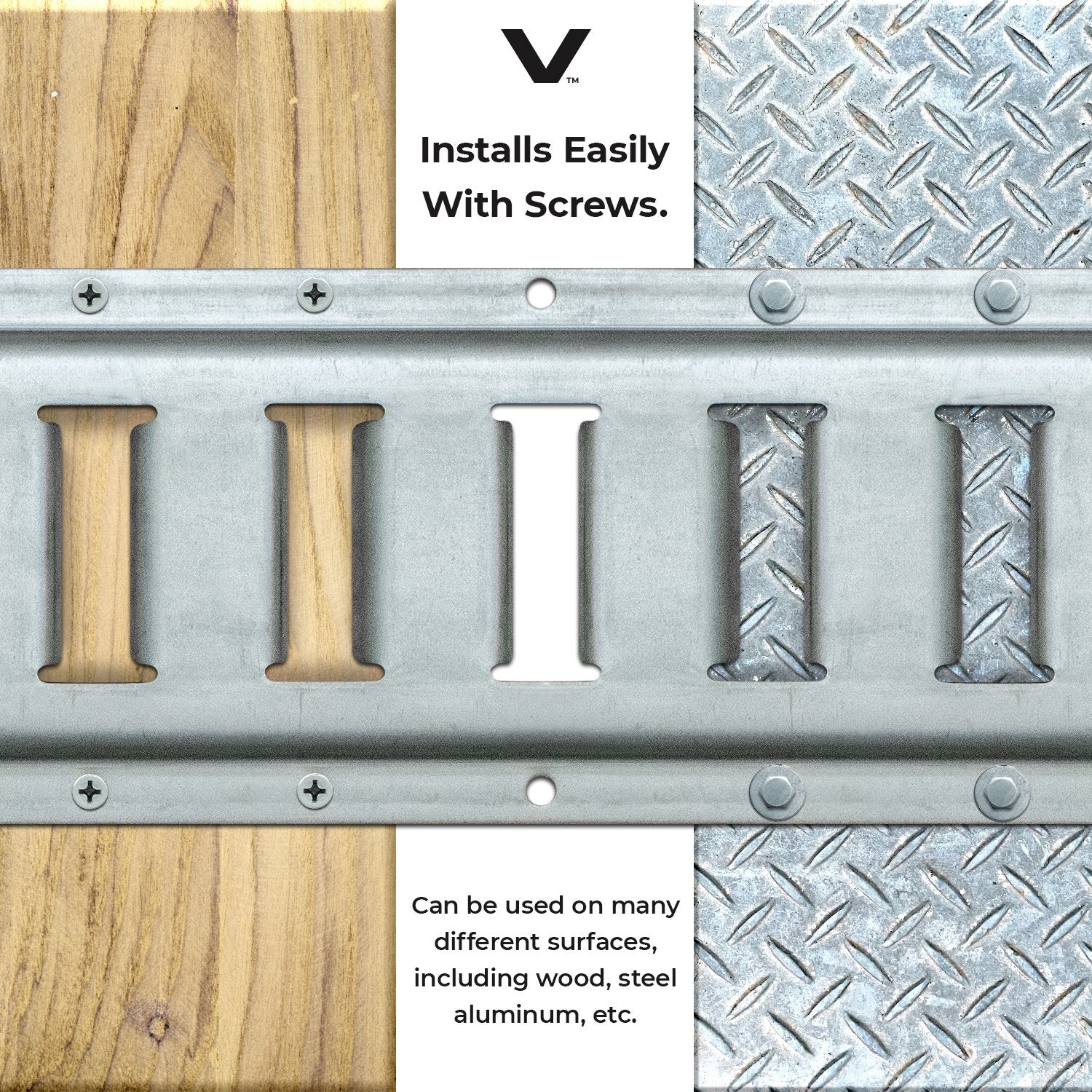 V™

Installs Easily With Screws.

Can be used on many different surfaces, including wood, steel aluminum, etc.