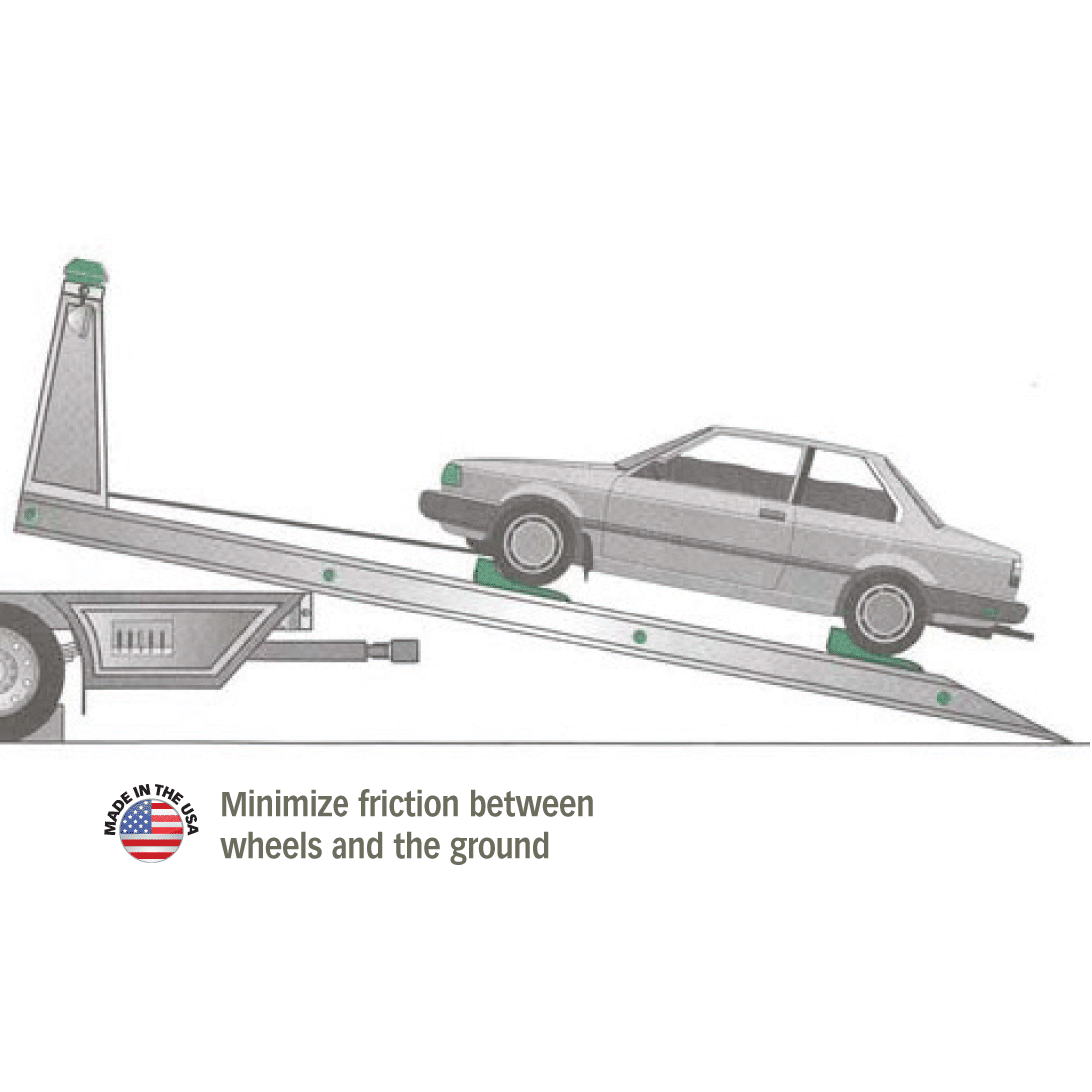 MADE IN THE USA

Minimize friction between wheels and the ground